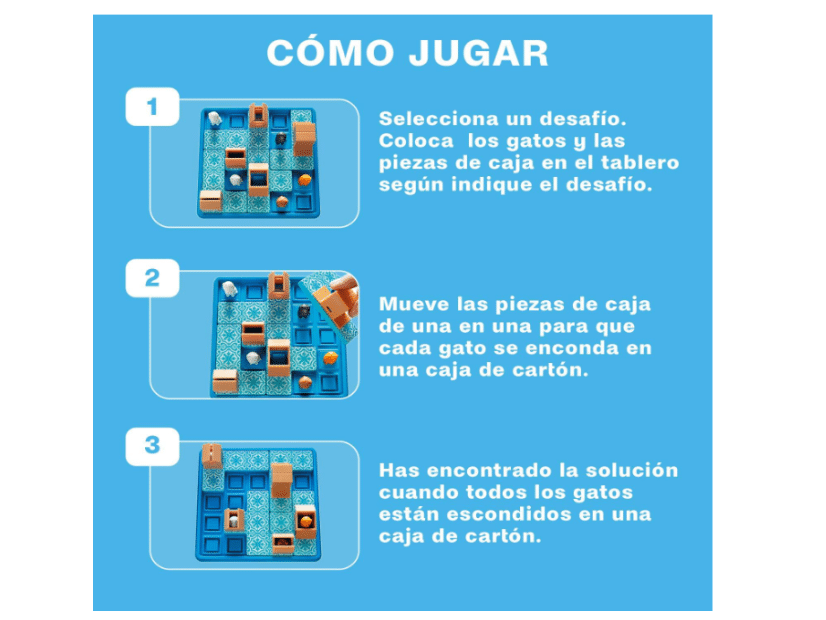 CÓMO JUGAR

1

Selecciona un desafío. Coloca los gatos y las piezas de caja en el tablero según indique el desafío.

2

Mueve las piezas de caja de una en una para que cada gato se enconda en una caja de cartón.

3

Has encontrado la solución cuando todos los gatos están escondidos en una caja de cartón.